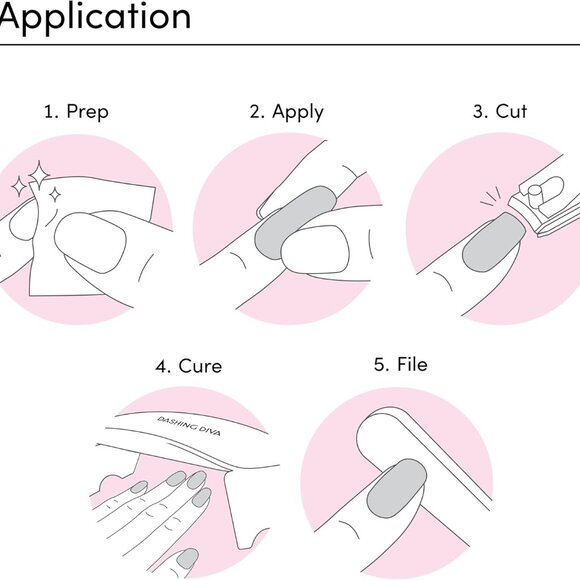 Application

1. Prep

2. Apply

3. Cut

4. Cure

DASHING DIVA

5. File